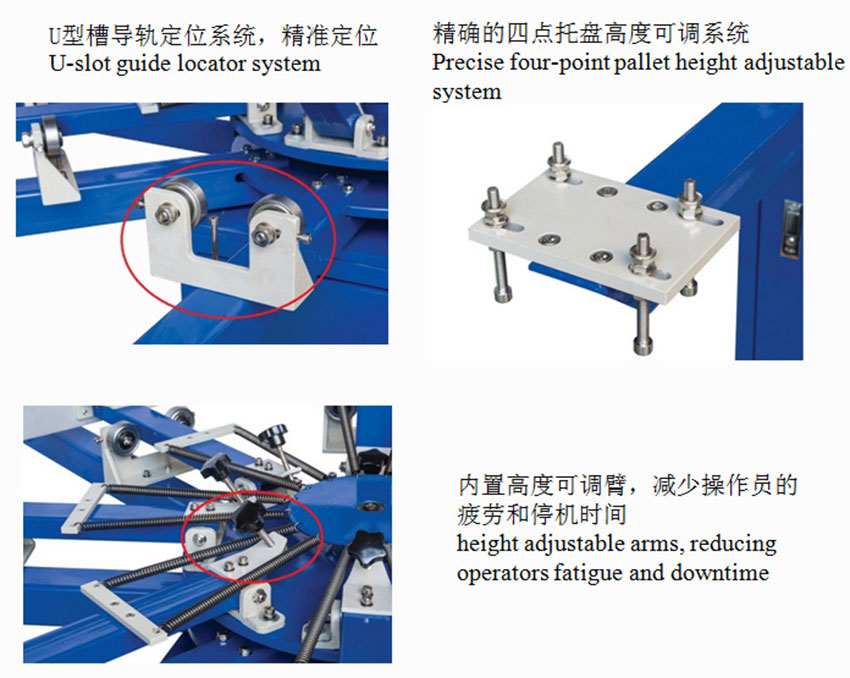 U型槽导轨定位系统，精准定位
U-slot guide locator system

精确的四点托盘高度可调系统
Precise four-point pallet height adjustable system

内置高度可调臂，减少操作员的疲劳和停机时间
height adjustable arms, reducing operators fatigue and downtime